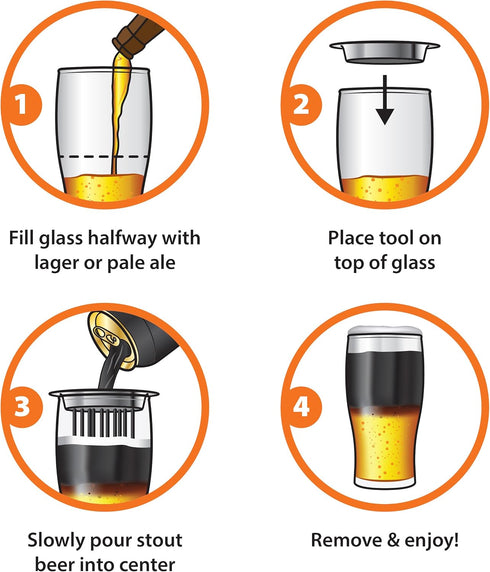 1

Fill glass halfway with lager or pale ale

2

Place tool on top of glass

3

Slowly pour stout beer into center

4

Remove & enjoy!