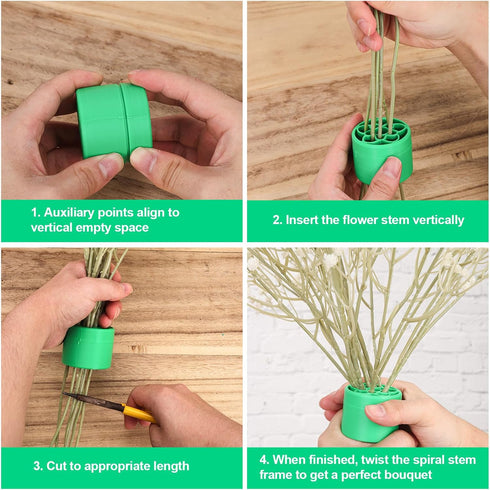 1. Auxiliary points align to vertical empty space

2. Insert the flower stem vertically

3. Cut to appropriate length

4. When finished, twist the spiral stem frame to get a perfect bouquet