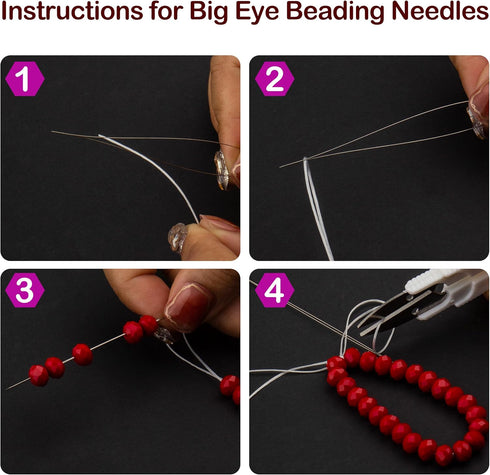 Instructions for Big Eye Beading Needles

1

2

3

4