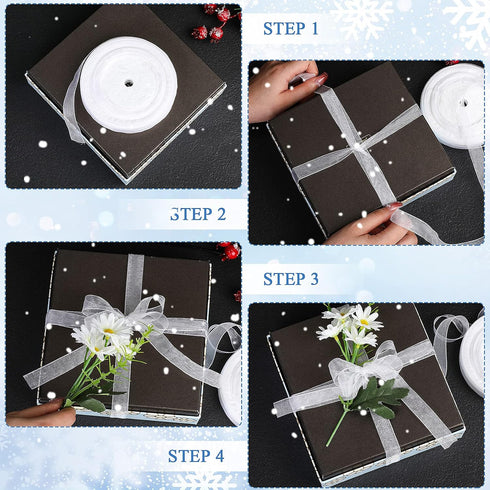 STEP 1

STEP 2

STEP 3

STEP 4