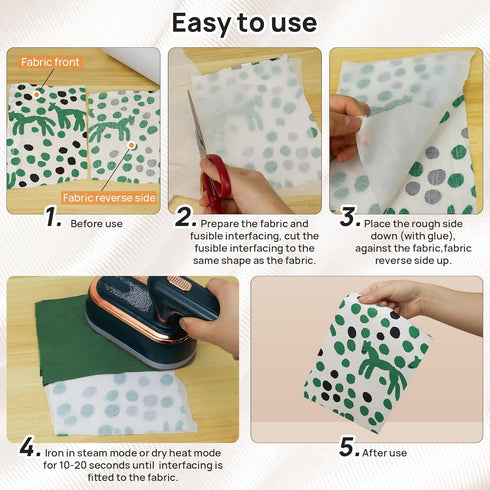 Easy to use

Fabric front

Fabric reverse side

1. Before use

2. Prepare the fabric and fusible interfacing, cut the fusible interfacing to the same shape as the fabric.

3. Place the rough side down (with glue), against the fabric,fabric reverse side up.

4. Iron in steam mode or dry heat mode for 10-20 seconds until interfacing is fitted to the fabric.

5. After use