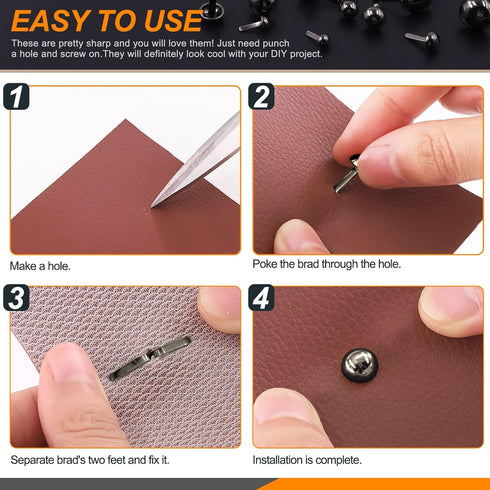 EASY TO USE

These are pretty sharp and you will love them! Just need punch a hole and screw on.They will definitely look cool with your DIY project.

1

Make a hole.

2

Poke the brad through the hole.

3

Separate brad's two feet and fix it.

4

Installation is complete.