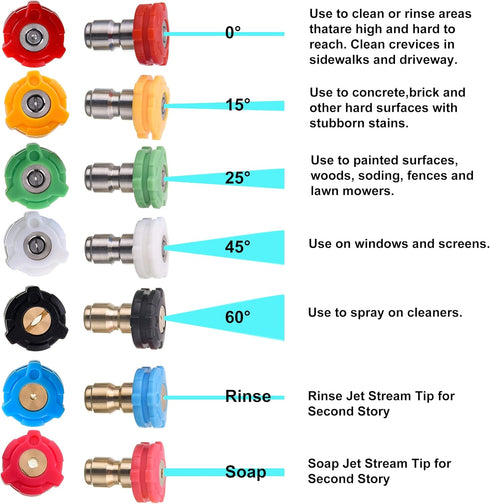 0°

Use to clean or rinse areas thatare high and hard to reach. Clean crevices in sidewalks and driveway.

15°

Use to concrete,brick and other hard surfaces with stubborn stains.

25°

Use to painted surfaces, woods, soding, fences and lawn mowers.

45°

Use on windows and screens.

60°

Use to spray on cleaners.

Rinse

Rinse Jet Stream Tip for Second Story

Soap

Soap Jet Stream Tip for Second Story