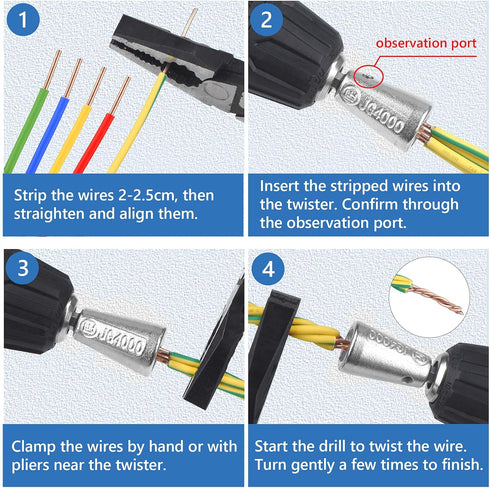 1

Strip the wires 2-2.5cm, then straighten and align them.

2

observation port

JG4000

Insert the stripped wires into the twister. Confirm through the observation port.

3

JG4000

Clamp the wires by hand or with pliers near the twister.

4

JG4000

Start the drill to twist the wire. Turn gently a few times to finish.