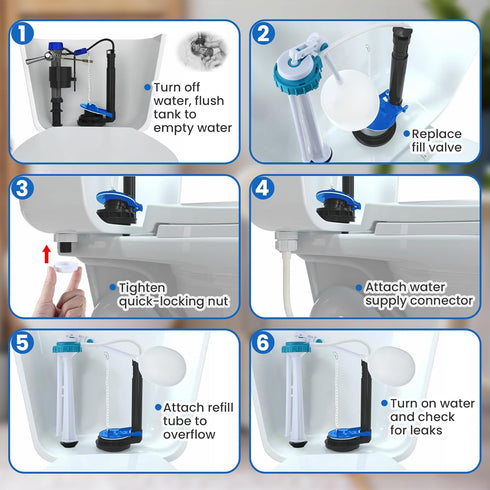 1
Turn off water, flush tank to empty water

2
Replace fill valve

3
Tighten quick-locking nut

4
Attach water supply connector

5
Attach refill tube to overflow

6
Turn on water and check for leaks