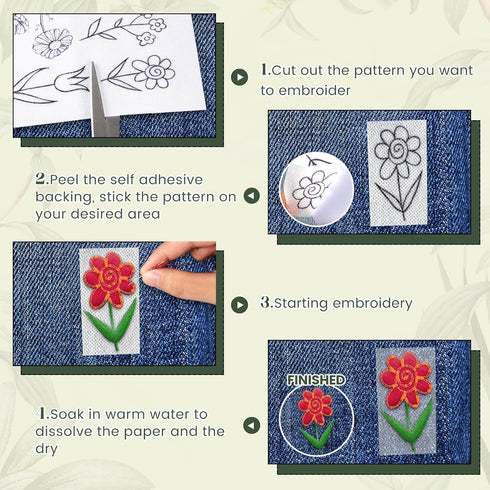 1.Cut out the pattern you want to embroider

2.Peel the self adhesive backing, stick the pattern on your desired area

3.Starting embroidery

FINISHED

4.Soak in warm water to dissolve the paper and the dry