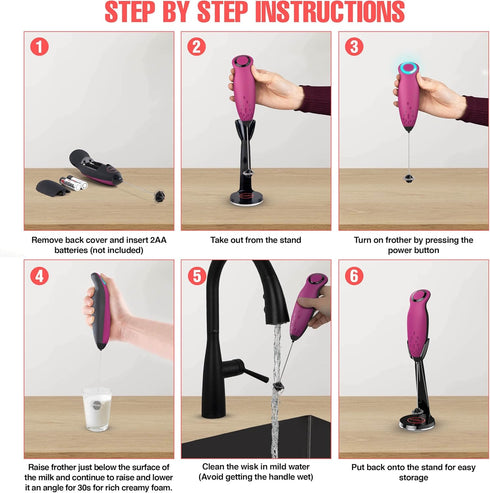 STEP BY STEP INSTRUCTIONS

1

Remove back cover and insert 2AA batteries (not included)

2

Take out from the stand

3

Turn on frother by pressing the power button

4

Raise frother just below the surface of the milk and continue to raise and lower it an angle for 30s for rich creamy foam.

5

Clean the wisk in mild water (Avoid getting the handle wet)

6

Put back onto the stand for easy storage