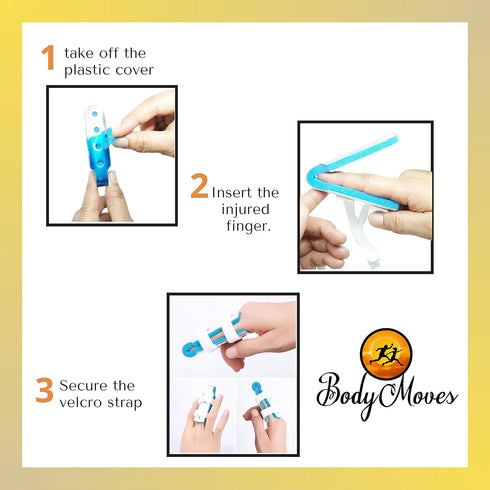 1 take off the plastic cover

2 Insert the injured finger.

3 Secure the velcro strap

BodyMoves