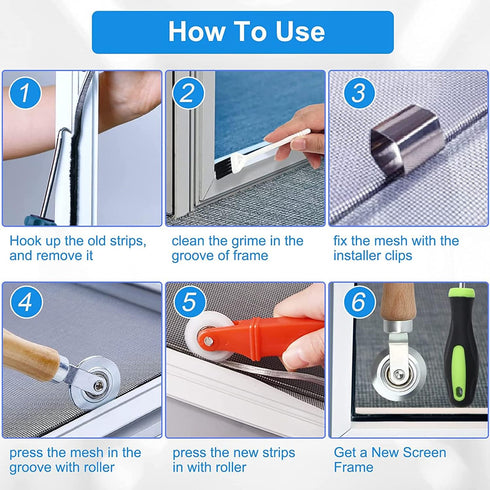 How To Use

1

Hook up the old strips, and remove it

2

clean the grime in the groove of frame

3

fix the mesh with the installer clips

4

press the mesh in the groove with roller

5

press the new strips in with roller

6

Get a New Screen Frame