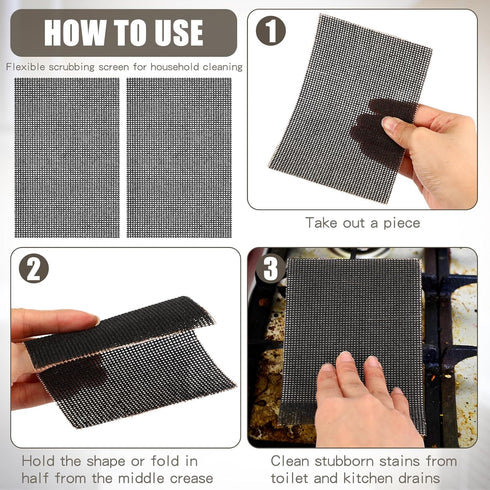 HOW TO USE

Flexible scrubbing screen for household cleaning

1

Take out a piece

2

Hold the shape or fold in half from the middle crease

3

Clean stubborn stains from toilet and kitchen drains