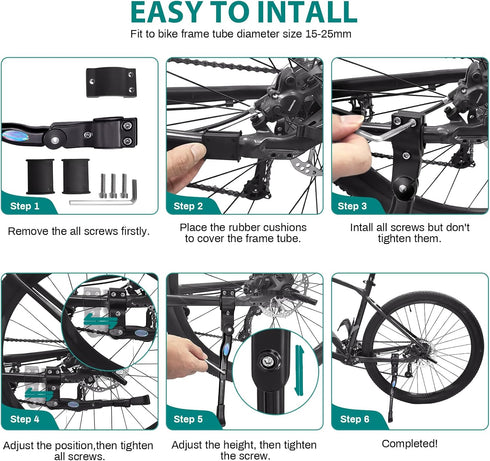 EASY TO INTALL

Fit to bike frame tube diameter size 15-25mm

Step 1

Remove the all screws firstly.

Step 2

Place the rubber cushions to cover the frame tube.

Step 3

Intall all screws but don't tighten them.

Step 4

Adjust the position,then tighten all screws.

Step 5

Adjust the height, then tighten the screw.

Step 6

Completed!