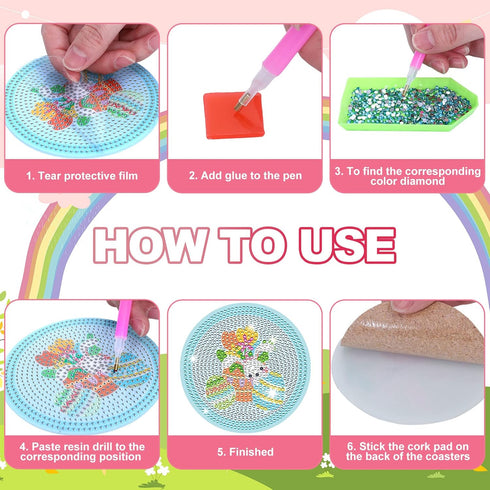 1. Tear protective film

2. Add glue to the pen

3. To find the corresponding color diamond

HOW TO USE

4. Paste resin drill to the corresponding position

5. Finished

6. Stick the cork pad on the back of the coasters