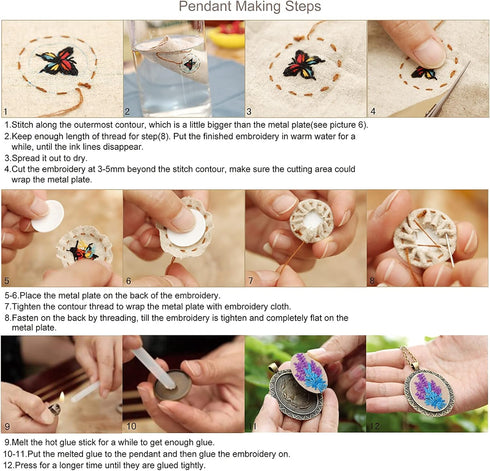 Pendant Making Steps

1

2

3

4

1.Stitch along the outermost contour, which is a little bigger than the metal plate(see picture 6).
2.Keep enough length of thread for step(8). Put the finished embroidery in warm water for a while, until the ink lines disappear.
3.Spread it out to dry.
4.Cut the embroidery at 3-5mm beyond the stitch contour, make sure the cutting area could wrap the metal plate.

5

6

7

8

5-6.Place the metal plate on the back of the embroidery.
7.Tighten the contour thread to wrap the metal plate with embroidery cloth.
8.Fasten on the back by threading, till the embroidery is tighten and completely flat on the metal plate.

9

10

11

12

9.Melt the hot glue stick for a while to get enough glue.
10-11.Put the melted glue to the pendant and then glue the embroidery on.
12.Press for a longer time until they are glued tightly.