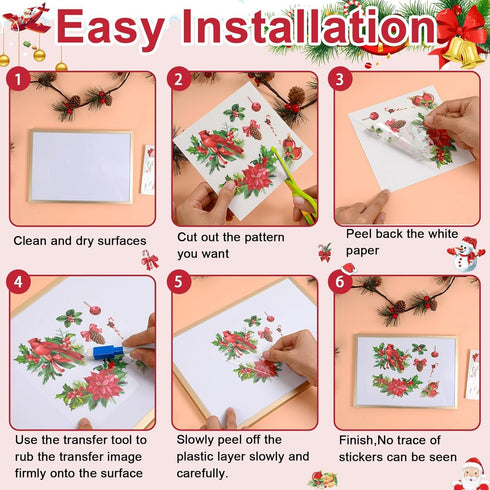 Easy Installation

1
Clean and dry surfaces

2
Cut out the pattern you want

3
Peel back the white paper

4
Use the transfer tool to rub the transfer image firmly onto the surface

5
Slowly peel off the plastic layer slowly and carefully.

6
Finish,No trace of stickers can be seen