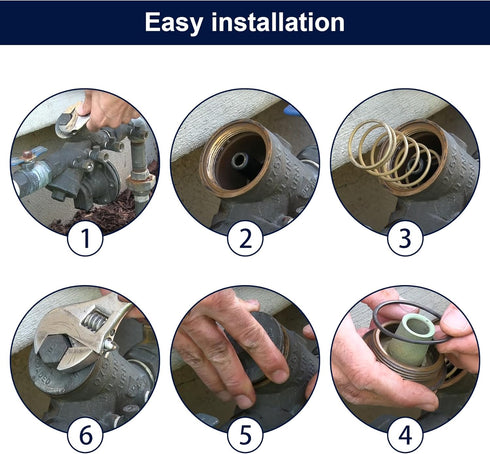 Easy installation

1

2

3

6

5

4