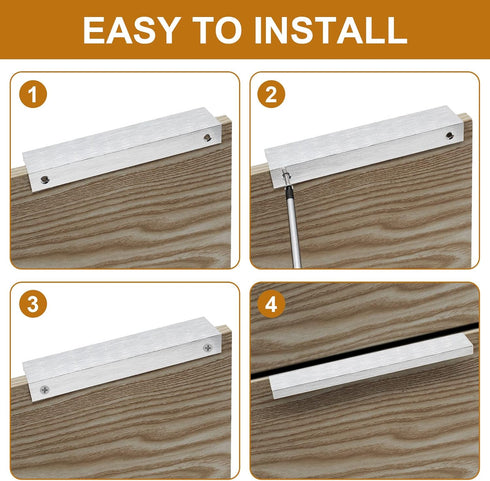 EASY TO INSTALL

1

2

3

4