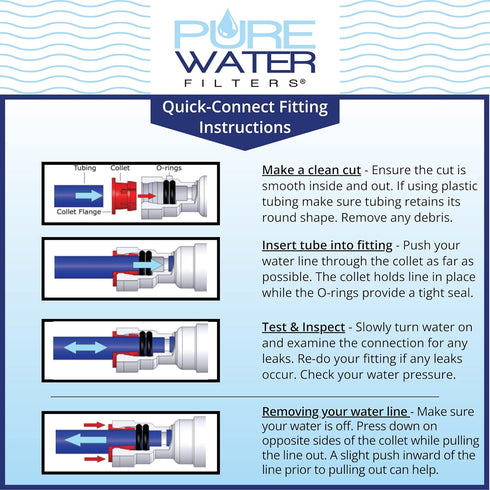 PURE WATER FILTERS®

Quick-Connect Fitting Instructions

Tubing
Collet
O-rings
Collet Flange

Make a clean cut - Ensure the cut is smooth inside and out. If using plastic tubing make sure tubing retains its round shape. Remove any debris.

Insert tube into fitting - Push your water line through the collet as far as possible. The collet holds line in place while the O-rings provide a tight seal.

Test & Inspect - Slowly turn water on and examine the connection for any leaks. Re-do your fitting if any leaks occur. Check your water pressure.

Removing your water line - Make sure your water is off. Press down on opposite sides of the collet while pulling the line out. A slight push inward of the line prior to pulling out can help.