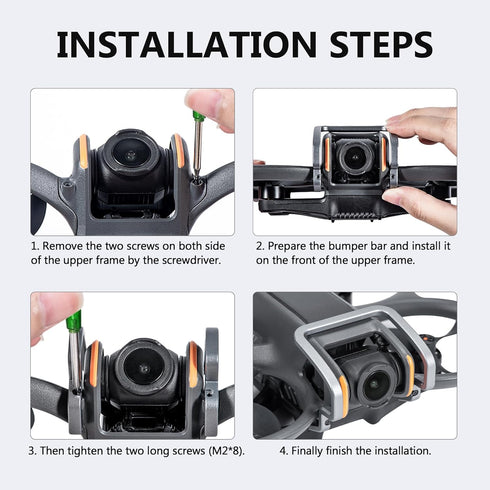 INSTALLATION STEPS

1. Remove the two screws on both side of the upper frame by the screwdriver.

2. Prepare the bumper bar and install it on the front of the upper frame.

3. Then tighten the two long screws (M2*8).

4. Finally finish the installation.