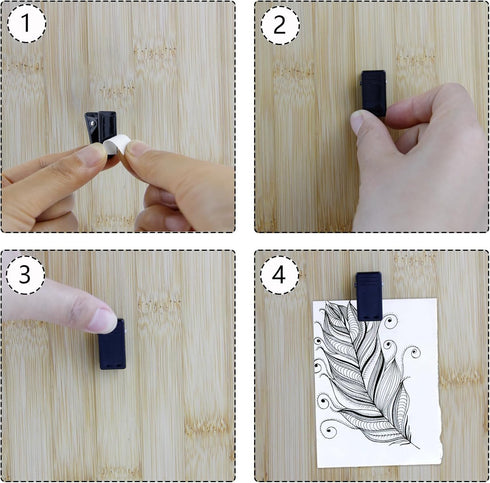 1

2

3

4