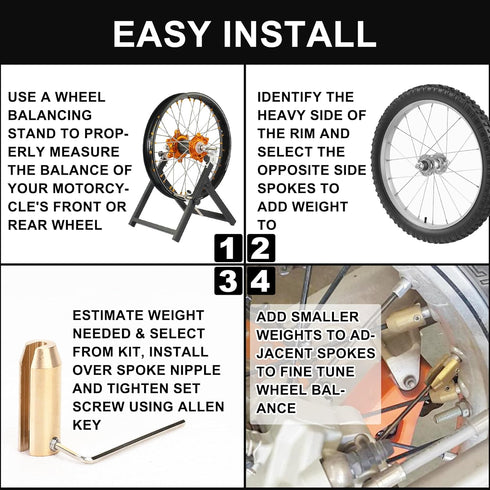 EASY INSTALL

USE A WHEEL BALANCING STAND TO PROPERLY MEASURE THE BALANCE OF YOUR MOTORCYCLE'S FRONT OR REAR WHEEL

1

IDENTIFY THE HEAVY SIDE OF THE RIM AND SELECT THE OPPOSITE SIDE SPOKES TO ADD WEIGHT TO

2

3

ESTIMATE WEIGHT NEEDED & SELECT FROM KIT, INSTALL OVER SPOKE NIPPLE AND TIGHTEN SET SCREW USING ALLEN KEY

4

ADD SMALLER WEIGHTS TO ADJACENT SPOKES TO FINE TUNE WHEEL BALANCE