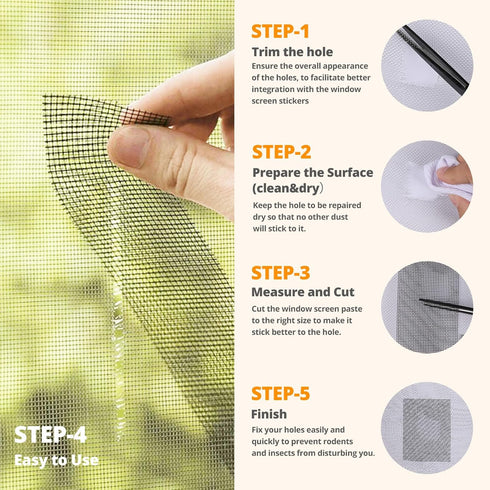 STEP-1
Trim the hole
Ensure the overall appearance of the holes, to facilitate better integration with the window screen stickers

STEP-2
Prepare the Surface (clean&dry)
Keep the hole to be repaired dry so that no other dust will stick to it.

STEP-3
Measure and Cut
Cut the window screen paste to the right size to make it stick better to the hole.

STEP-5
Finish
Fix your holes easily and quickly to prevent rodents and insects from disturbing you.

STEP-4
Easy to Use