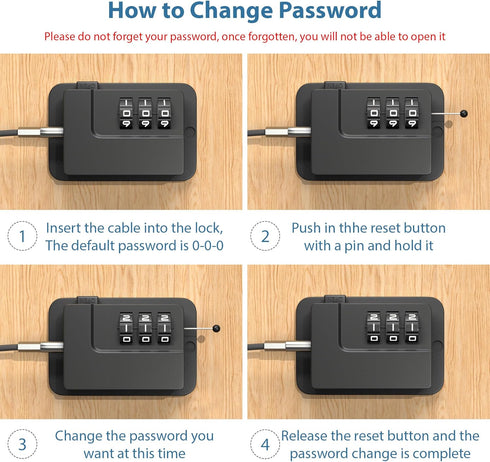 How to Change Password

Please do not forget your password, once forgotten, you will not be able to open it

1 Insert the cable into the lock, The default password is 0-0-0

2 Push in thhe reset button with a pin and hold it

3 Change the password you want at this time

4 Release the reset button and the password change is complete