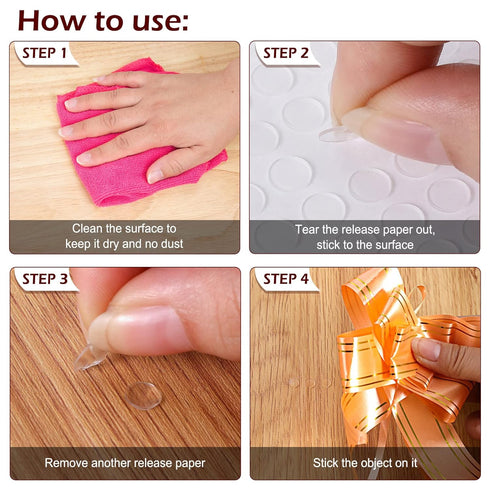 How to use:

STEP 1

Clean the surface to keep it dry and no dust

STEP 2

Tear the release paper out, stick to the surface

STEP 3

Remove another release paper

STEP 4

Stick the object on it