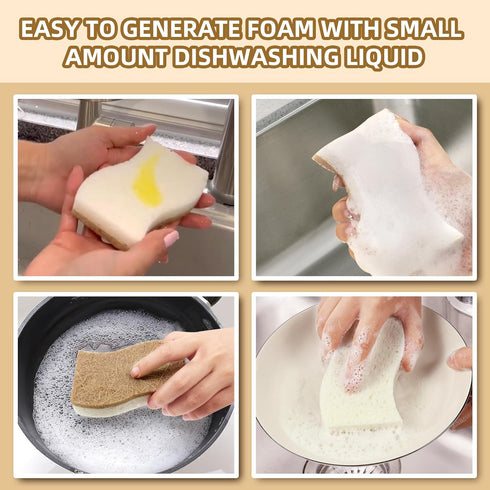 EASY TO GENERATE FOAM WITH SMALL AMOUNT DISHWASHING LIQUID