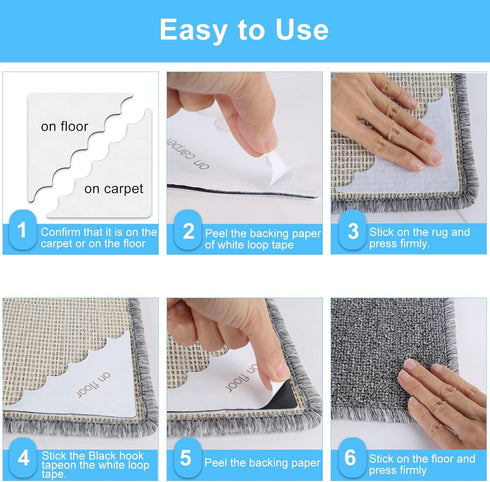 Easy to Use

on floor

on carpet

1 Confirm that it is on the carpet or on the floor

on carpet

2 Peel the backing paper of white loop tape

3 Stick on the rug and press firmly.

on floor

4 Stick the Black hook tapeon the white loop tape.

on floor

5 Peel the backing paper

6 Stick on the floor and press firmly