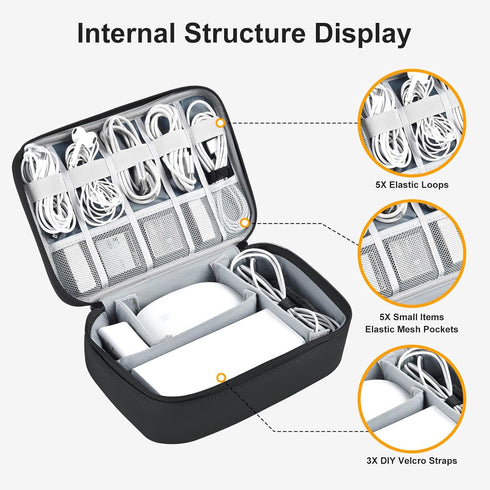 Internal Structure Display

5X Elastic Loops

5X Small Items
Elastic Mesh Pockets

3X DIY Velcro Straps