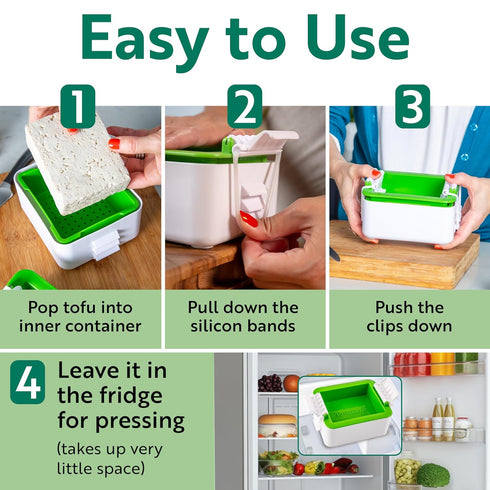 Easy to Use

1

Pop tofu into inner container

2

Pull down the silicon bands

3

Push the clips down

4

Leave it in the fridge for pressing

(takes up very little space)