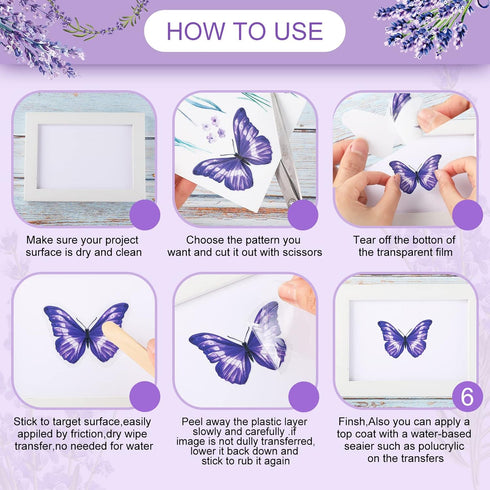 HOW TO USE

Make sure your project surface is dry and clean

Choose the pattern you want and cut it out with scissors

Tear off the botton of the transparent film

Stick to target surface,easily appiled by friction,dry wipe transfer,no needed for water

Peel away the plastic layer slowly and carefully .if image is not dully transferred, lower it back down and stick to rub it again

6

Finsh,Also you can apply a top coat with a water-based seaier such as polucrylic on the transfers