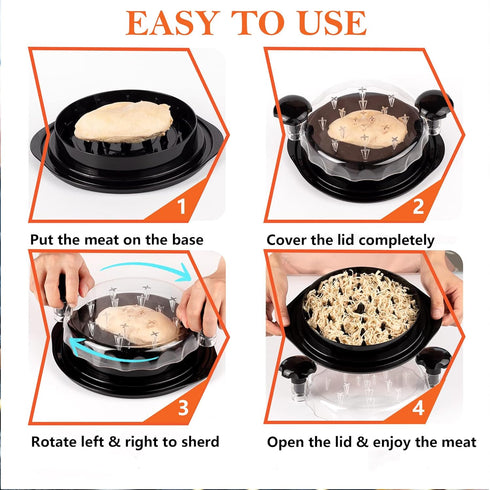 EASY TO USE

1

Put the meat on the base

2

Cover the lid completely

3

Rotate left & right to sherd

4

Open the lid & enjoy the meat