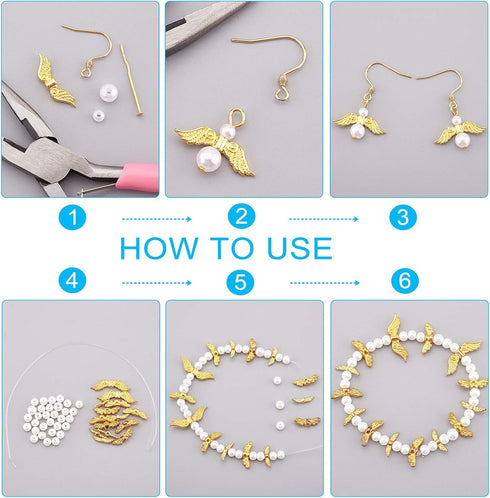 1 2 3

HOW TO USE

4 5 6