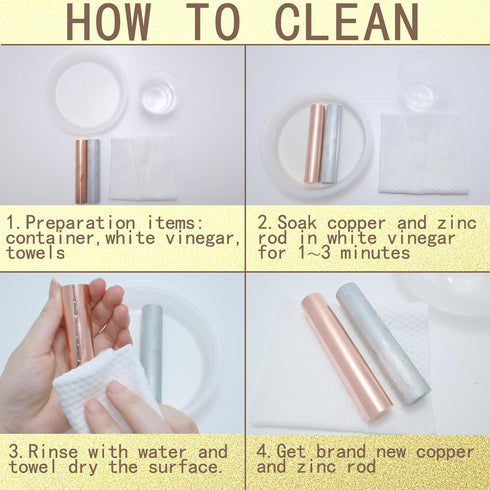 HOW TO CLEAN

1.Preparation items: container,white vinegar, towels

2.Soak copper and zinc rod in white vinegar for 1~3 minutes

3.Rinse with water and towel dry the surface.

4.Get brand new copper and zinc rod