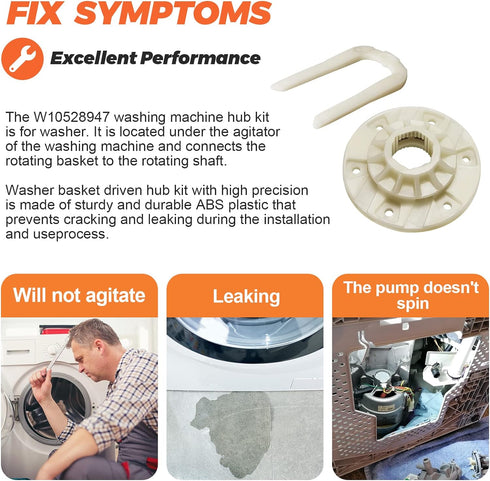 FIX SYMPTOMS

Excellent Performance

The W10528947 washing machine hub kit is for washer. It is located under the agitator of the washing machine and connects the rotating basket to the rotating shaft.

Washer basket driven hub kit with high precision is made of sturdy and durable ABS plastic that prevents cracking and leaking during the installation and useprocess.

Will not agitate

Leaking

The pump doesn't spin