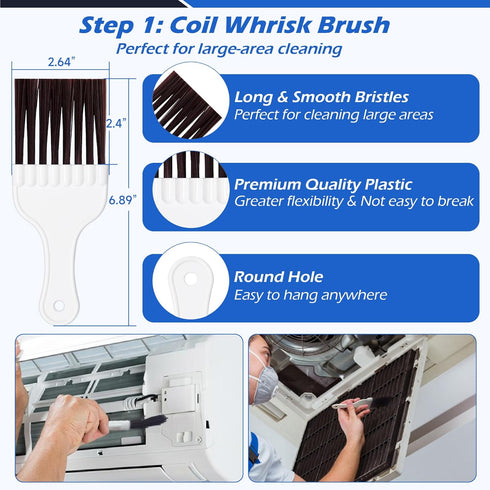 Step 1: Coil Whrisk Brush
Perfect for large-area cleaning

2.64"
2.4"
6.89"

Long & Smooth Bristles
Perfect for cleaning large areas

Premium Quality Plastic
Greater flexibility & Not easy to break

Round Hole
Easy to hang anywhere