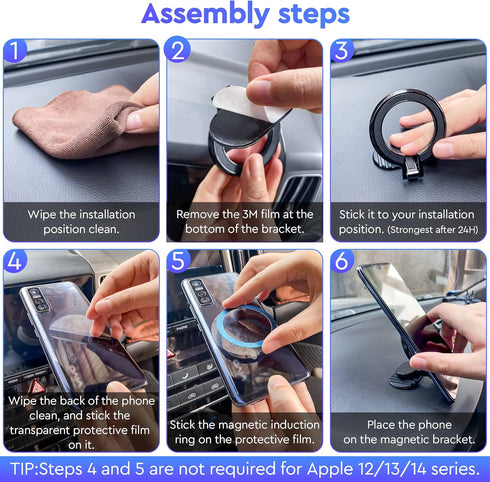 Assembly steps

1
Wipe the installation position clean.

2
Remove the 3M film at the bottom of the bracket.

3
Stick it to your installation position. (Strongest after 24H)

4
Wipe the back of the phone clean, and stick the transparent protective film on it.

5
Stick the magnetic induction ring on the protective film.

6
Place the phone on the magnetic bracket.

TIP:Steps 4 and 5 are not required for Apple 12/13/14 series.