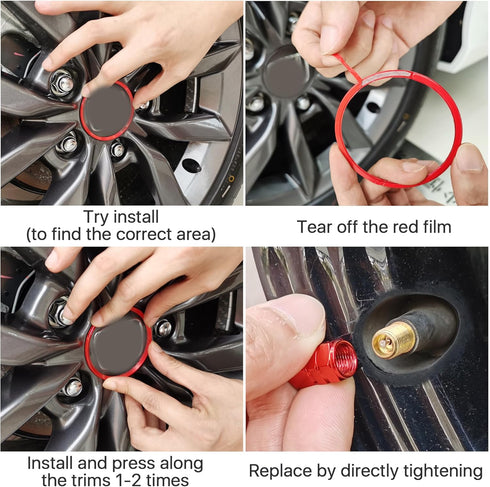 Try install
(to find the correct area)

Tear off the red film

Install and press along the trims 1-2 times

Replace by directly tightening