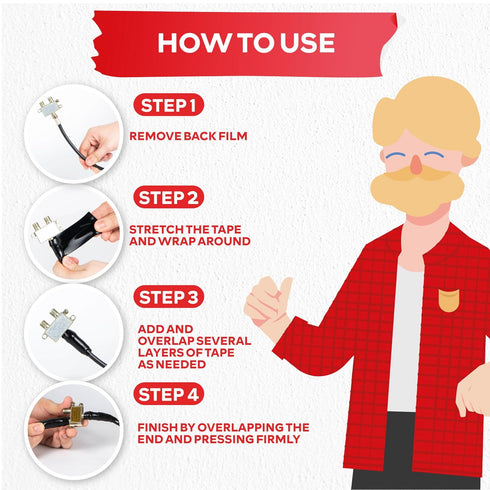 HOW TO USE

STEP 1

REMOVE BACK FILM

STEP 2

STRETCH THE TAPE AND WRAP AROUND

STEP 3

ADD AND OVERLAP SEVERAL LAYERS OF TAPE AS NEEDED

STEP 4

FINISH BY OVERLAPPING THE END AND PRESSING FIRMLY