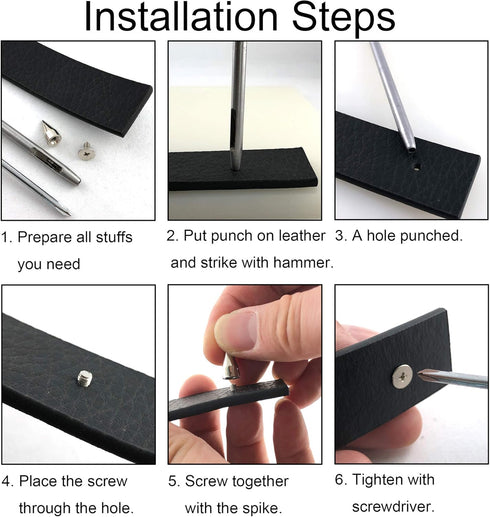 Installation Steps

1. Prepare all stuffs you need

2. Put punch on leather and strike with hammer.

3. A hole punched.

4. Place the screw through the hole.

5. Screw together with the spike.

6. Tighten with screwdriver.