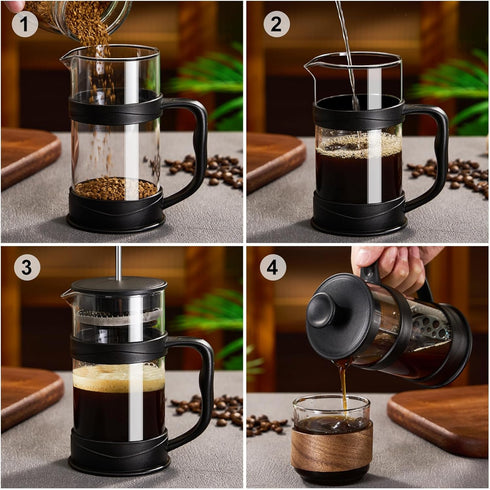 1

2

3

4