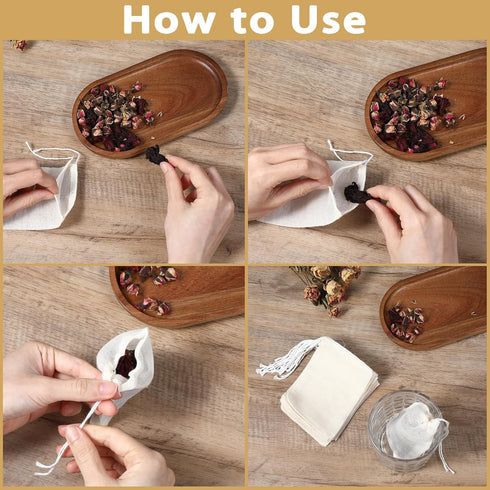 How to Use