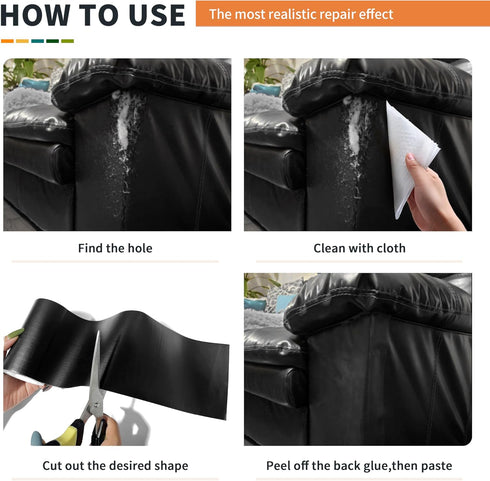 HOW TO USE

The most realistic repair effect

Find the hole

Clean with cloth

Cut out the desired shape

Peel off the back glue,then paste