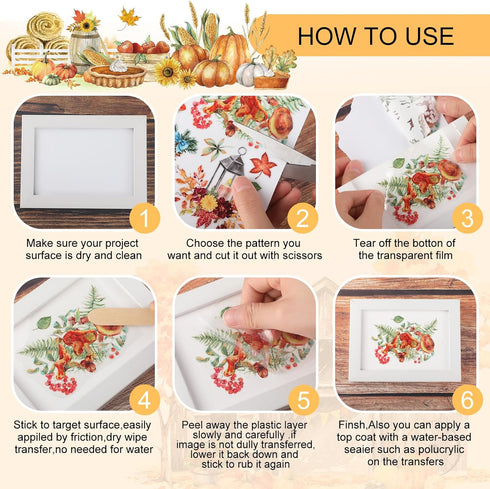 HOW TO USE

1
Make sure your project surface is dry and clean

2
Choose the pattern you want and cut it out with scissors

3
Tear off the botton of the transparent film

4
Stick to target surface,easily appiled by friction,dry wipe transfer,no needed for water

5
Peel away the plastic layer slowly and carefully ,if image is not dully transferred, lower it back down and stick to rub it again

6
Finsh,Also you can apply a top coat with a water-based seaier such as polucrylic on the transfers