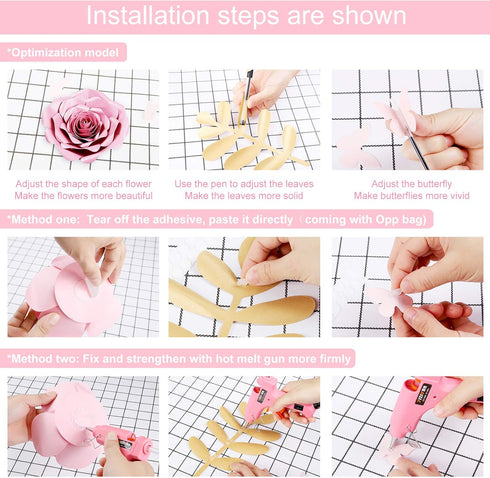 Installation steps are shown

*Optimization model

Adjust the shape of each flower
Make the flowers more beautiful

Use the pen to adjust the leaves
Make the leaves more solid

Adjust the butterfly
Make butterflies more vivid

*Method one: Tear off the adhesive, paste it directly（coming with Opp bag)

*Method two: Fix and strengthen with hot melt gun more firmly