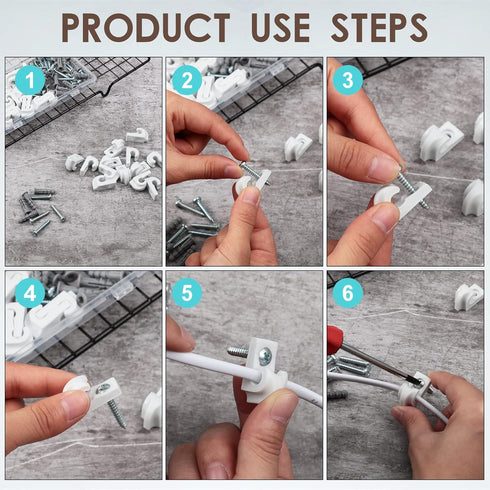 PRODUCT USE STEPS

1

2

3

4

5

6