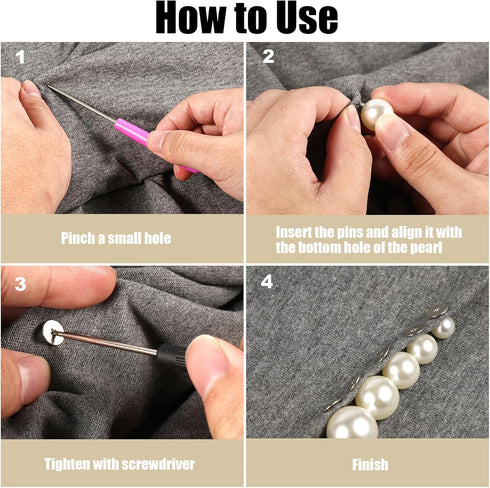 How to Use

1

Pinch a small hole

2

Insert the pins and align it with the bottom hole of the pearl

3

Tighten with screwdriver

4

Finish