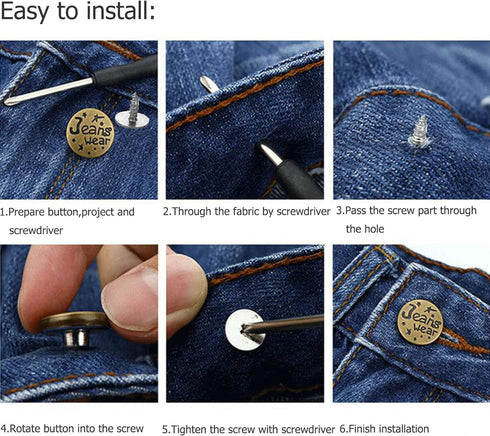 Easy to install:

Jeans Wear

1.Prepare button,project and screwdriver

2.Through the fabric by screwdriver

3.Pass the screw part through the hole

Jeans Wear

4.Rotate button into the screw

5.Tighten the screw with screwdriver

6.Finish installation