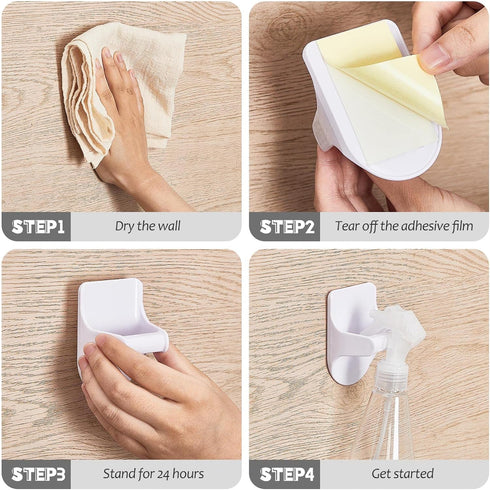 STEP1 Dry the wall

STEP2 Tear off the adhesive film

STEP3 Stand for 24 hours

STEP4 Get started